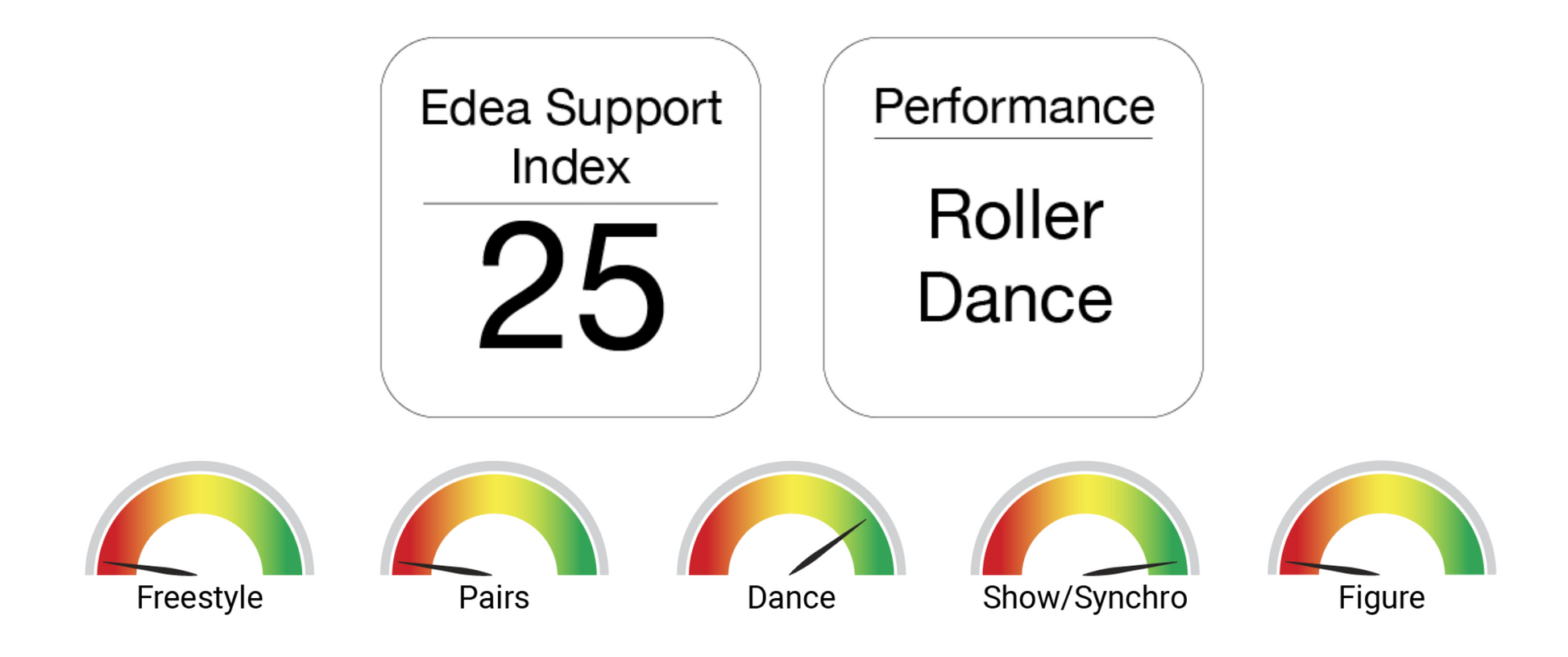 Edea Support Index

25

Performance

Roller Dance

Freestyle

Pairs

Dance

Show/Synchro

Figure